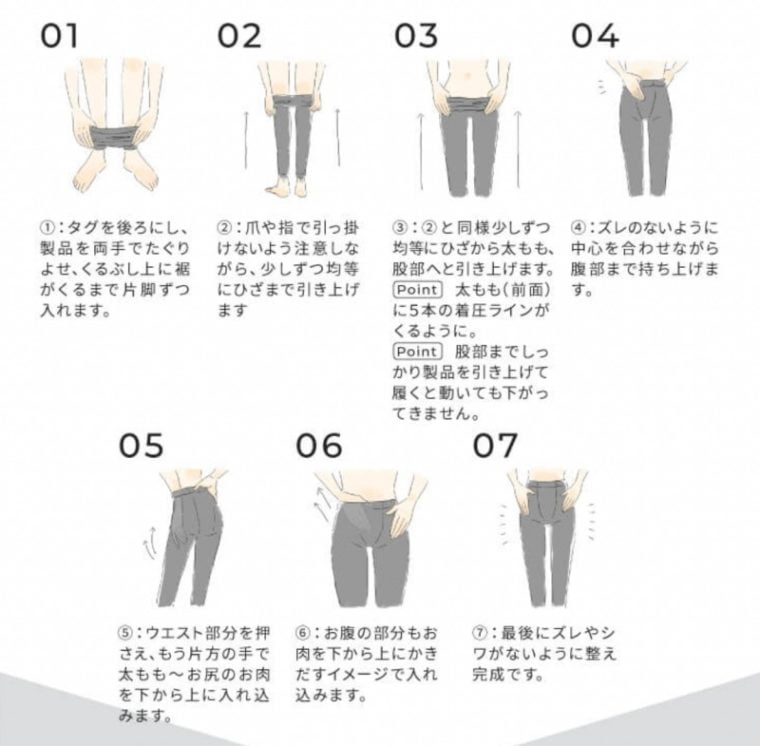 01

①：タグを後ろにし、製品を両手でたぐりよせ、くるぶし上に裾がくるまで片脚ずつ入れます。

02

②：爪や指で引っ掛けないよう注意しながら、少しずつ均等にひざまで引き上げます

03

③：②と同様少しずつ均等にひざから太もも、股部へと引き上げます。
Point 太もも（前面）に5本の着圧ラインがくるように。
Point 股部までしっかり製品を引き上げて履くと動いても下がってきません。

04

④：ズレのないように中心を合わせながら腹部まで持ち上げます。

05

⑤：ウエスト部分を押さえ、もう片方の手で太もも～お尻のお肉を下から上に入れ込みます。

06

⑥：お腹の部分もお肉を下から上にかきだすイメージで入れ込みます。

07

⑦：最後にズレやシワがないように整え完成です。